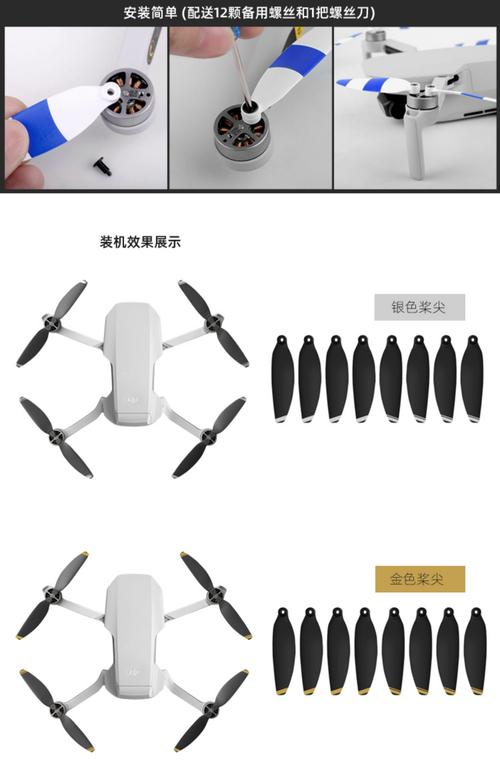 安装简单 (配送12颗备用螺丝和1把螺丝刀)

装机效果展示

银色桨尖

金色桨尖