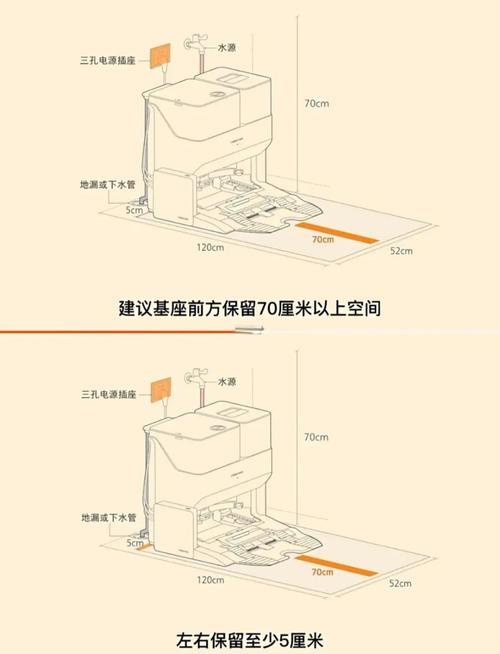 三孔电源插座

水源

70cm

地漏或下水管

5cm

120cm

70cm

52cm

建议基座前方保留70厘米以上空间

三孔电源插座

水源

70cm

地漏或下水管

5cm

120cm

70cm

52cm

左右保留至少5厘米