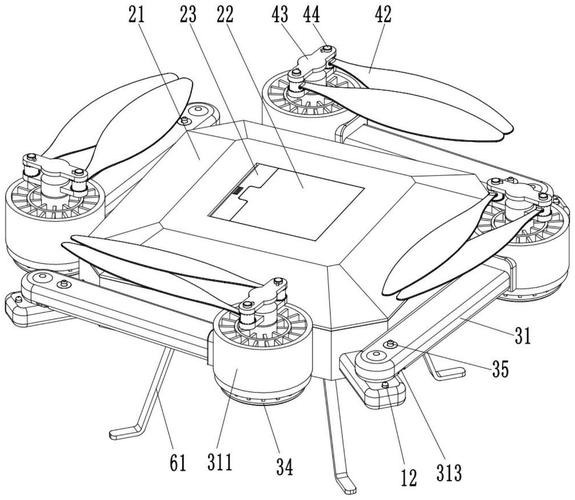 21 23 22 43 44 42

31

35

61 311 34 12 313