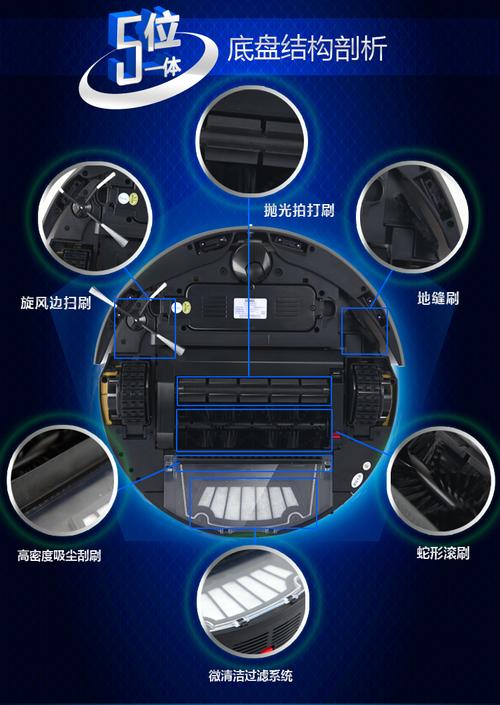 5位一体 底盘结构剖析

抛光拍打刷

旋风边扫刷

地缝刷

高密度吸尘刮刷

蛇形滚刷

微清洁过滤系统