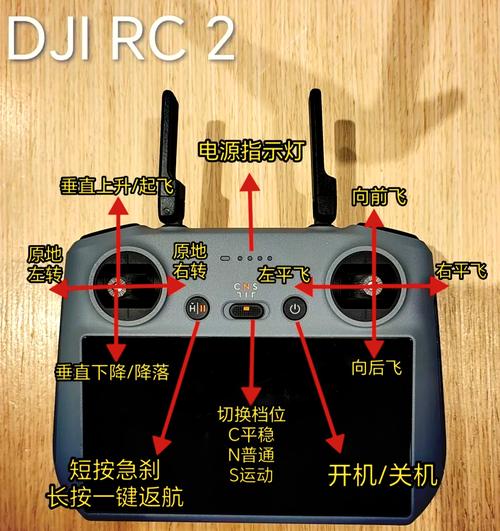 DJI RC 2

电源指示灯

垂直上升/起飞

向前飞

原地左转

原地右转

左平飞

右平飞

C N S

垂直下降/降落

向后飞

切换档位
C平稳
N普通
S运动

短按急刹
长按一键返航

开机/关机