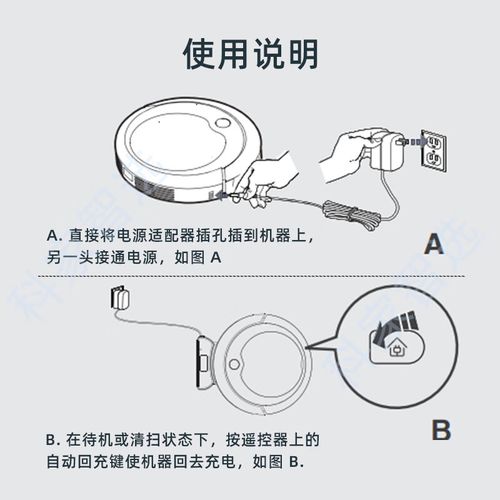 使用说明

A. 直接将电源适配器插孔插到机器上，另一头接通电源，如图 A

A

B. 在待机或清扫状态下，按遥控器上的自动回充键使机器回去充电，如图 B.

B