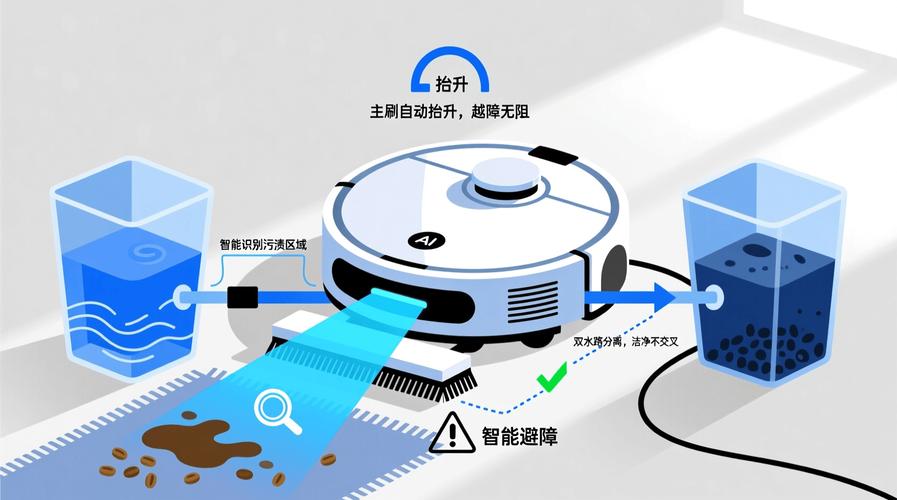 抬升
主刷自动抬升，越障无阻

智能识别污渍区域

AI

双水路分离，洁净不交叉

智能避障