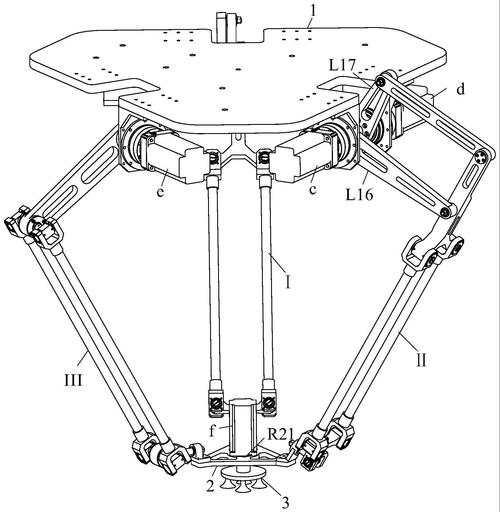 1
L17
d
e
c
L16
I
III
II
f
R21
2
3