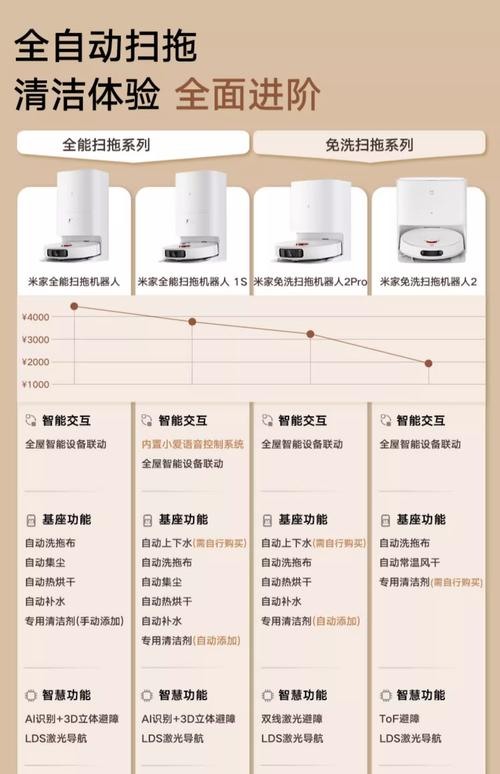 全自动扫拖
清洁体验 全面进阶

全能扫拖系列

免洗扫拖系列

米家全能扫拖机器人

米家全能扫拖机器人 1S

米家免洗扫拖机器人2Pro

米家免洗扫拖机器人2

¥4000
¥3000
¥2000
¥1000

智能交互
全屋智能设备联动

基座功能
自动洗拖布
自动集尘
自动热烘干
自动补水
专用清洁剂(手动添加)

智慧功能
AI识别+3D立体避障
LDS激光导航

智能交互
内置小爱语音控制系统
全屋智能设备联动

基座功能
自动上下水(需自行购买)
自动洗拖布
自动集尘
自动热烘干
自动补水
专用清洁剂(自动添加)

智慧功能
AI识别+3D立体避障
LDS激光导航

智能交互
全屋智能设备联动

基座功能
自动上下水(需自行购买)
自动洗拖布
自动热烘干
自动补水
专用清洁剂(自动添加)

智慧功能
双线激光避障
LDS激光导航

智能交互
全屋智能设备联动

基座功能
自动洗拖布
自动常温风干
专用清洁剂(需自行购买)

智慧功能
ToF避障
LDS激光导航